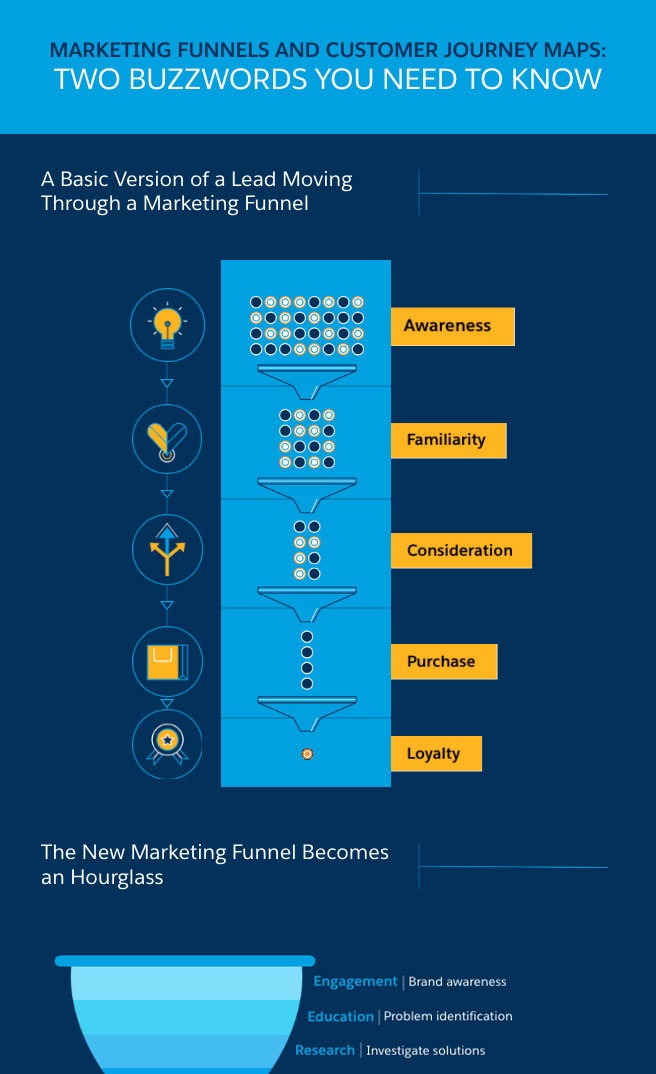 MARKETING FUNNELS AND CUSTOMER JOURNEY MAPS:
TWO BUZZWORDS YOU NEED TO KNOW

A Basic Version of a Lead Moving Through a Marketing Funnel

Awareness

Familiarity

Consideration

Purchase

Loyalty

The New Marketing Funnel Becomes an Hourglass

Engagement | Brand awareness

Education | Problem identification

Research | Investigate solutions