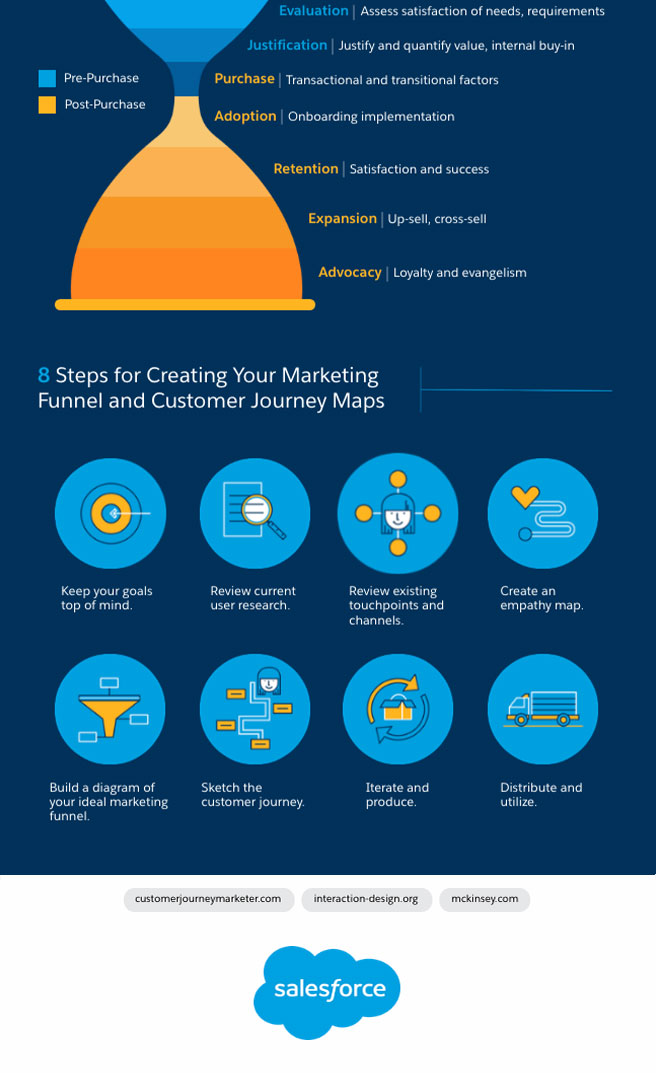 Evaluation | Assess satisfaction of needs, requirements

Justification | Justify and quantify value, internal buy-in

Pre-Purchase

Post-Purchase

Purchase | Transactional and transitional factors

Adoption | Onboarding implementation

Retention | Satisfaction and success

Expansion | Up-sell, cross-sell

Advocacy | Loyalty and evangelism

8 Steps for Creating Your Marketing Funnel and Customer Journey Maps

Keep your goals top of mind.

Review current user research.

Review existing touchpoints and channels.

Create an empathy map.

Build a diagram of your ideal marketing funnel.

Sketch the customer journey.

Iterate and produce.

Distribute and utilize.

customerjourneymarketer.com

interaction-design.org

mckinsey.com

salesforce